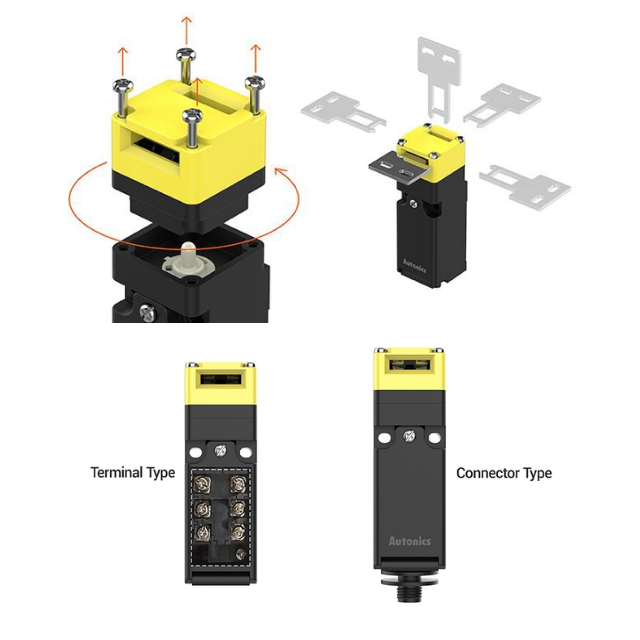 Autonics

Terminal Type

Connector Type

Autonics